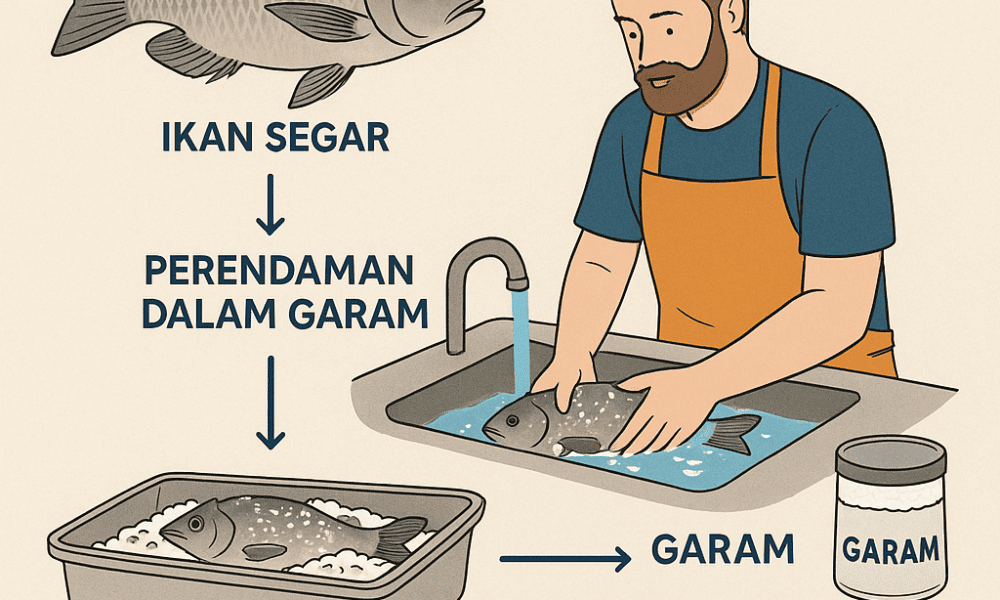 IKAN SEGAR

↓

PERENDAMAN DALAM GARAM

↓

→ GARAM

GARAM